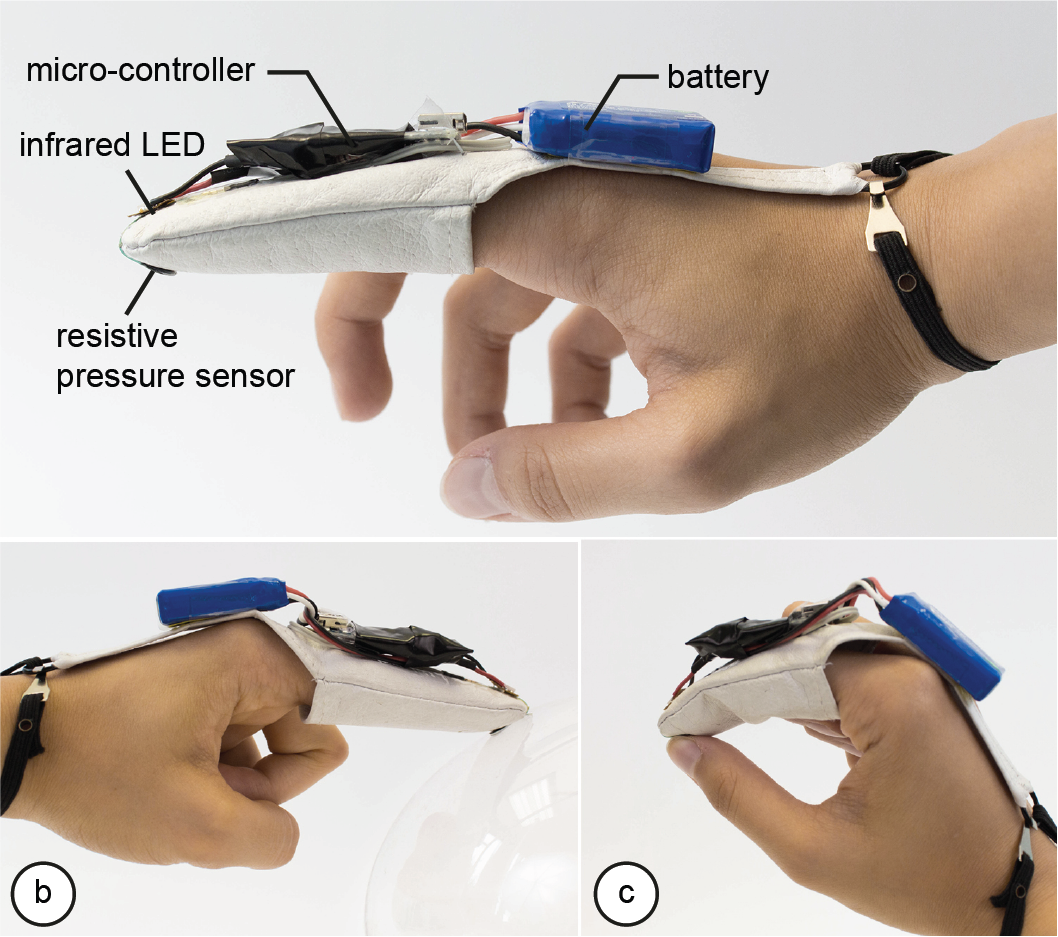 micro-controller

battery

infrared LED

resistive pressure sensor

b

c