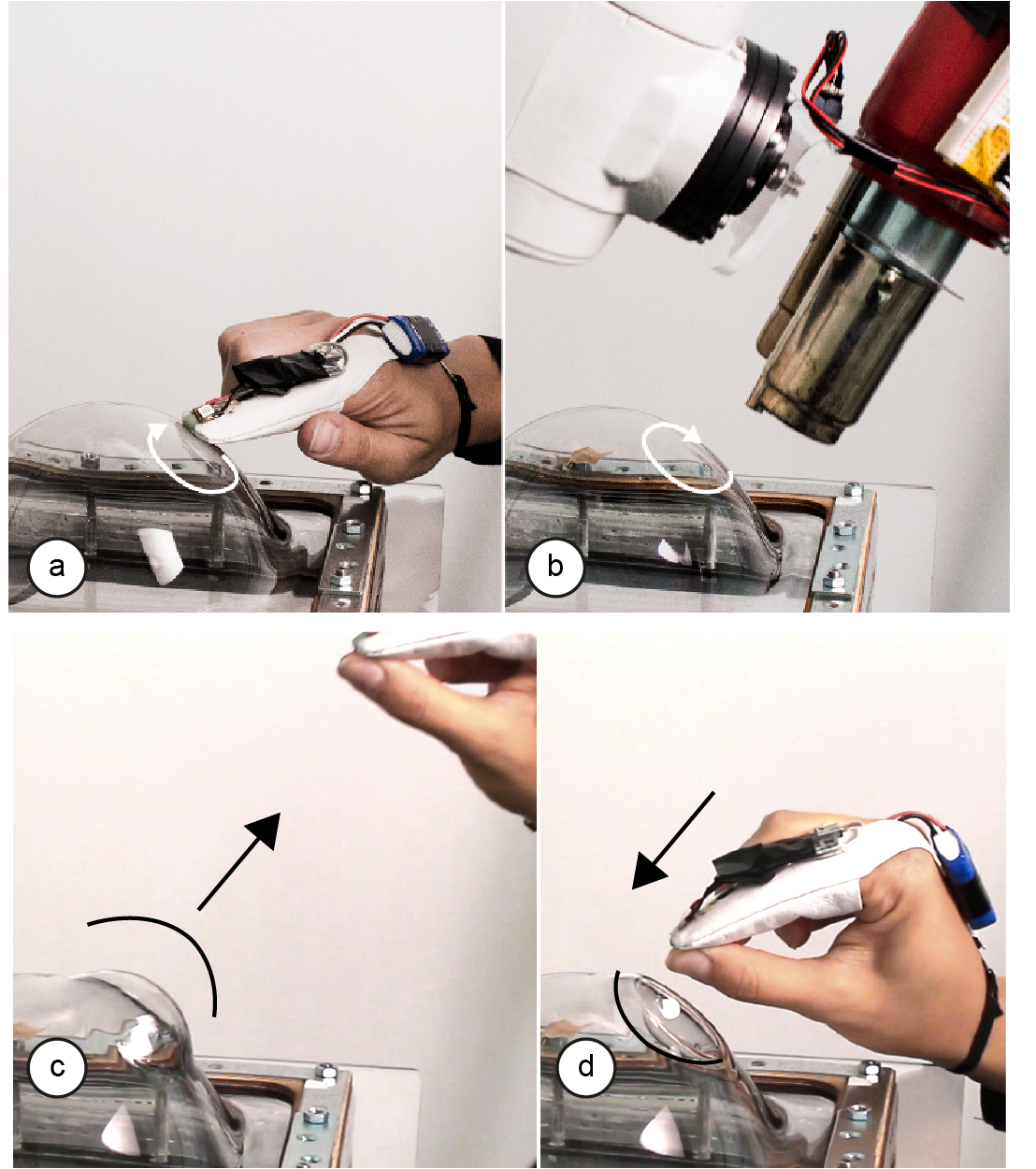 a

b

c

d